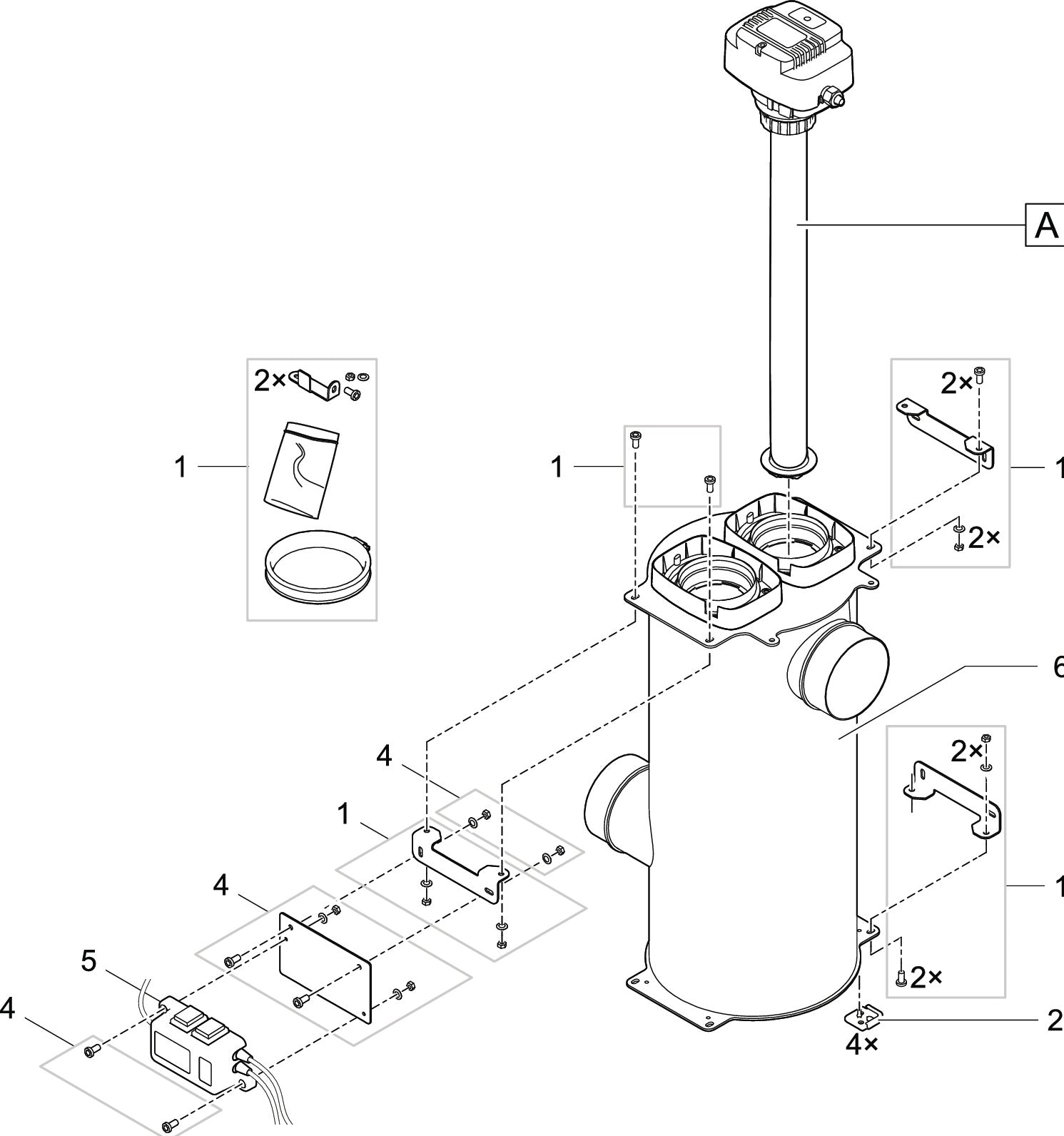 A

2×

1

1

2×

1

2×

6

4

1

2×

4

1

5

2×

4

2

4×